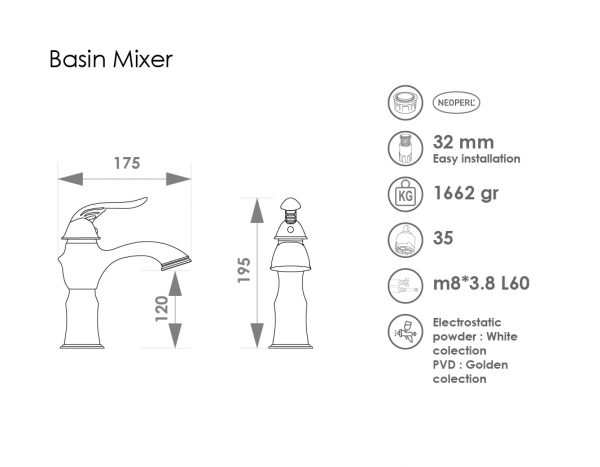 Basin Mixer

175

120

195

NEOPERL

32 mm
Easy installation

KG

1662 gr

35

m8*3.8 L60

Electrostatic powder : White colection
PVD : Golden colection