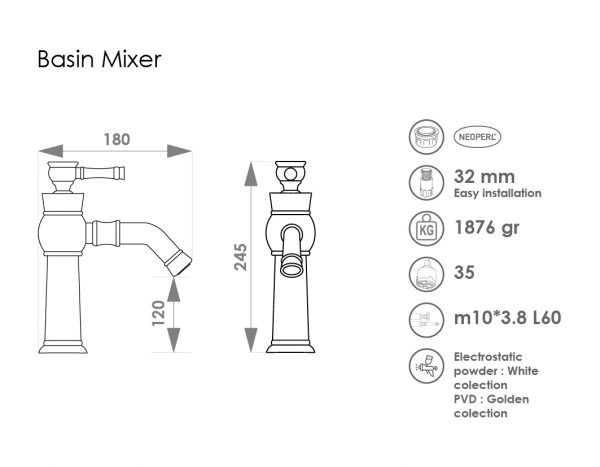 Basin Mixer

180

120

245

NEOPERL

32 mm
Easy installation

KG

1876 gr

35

m10*3.8 L60

Electrostatic powder : White colection
PVD : Golden colection